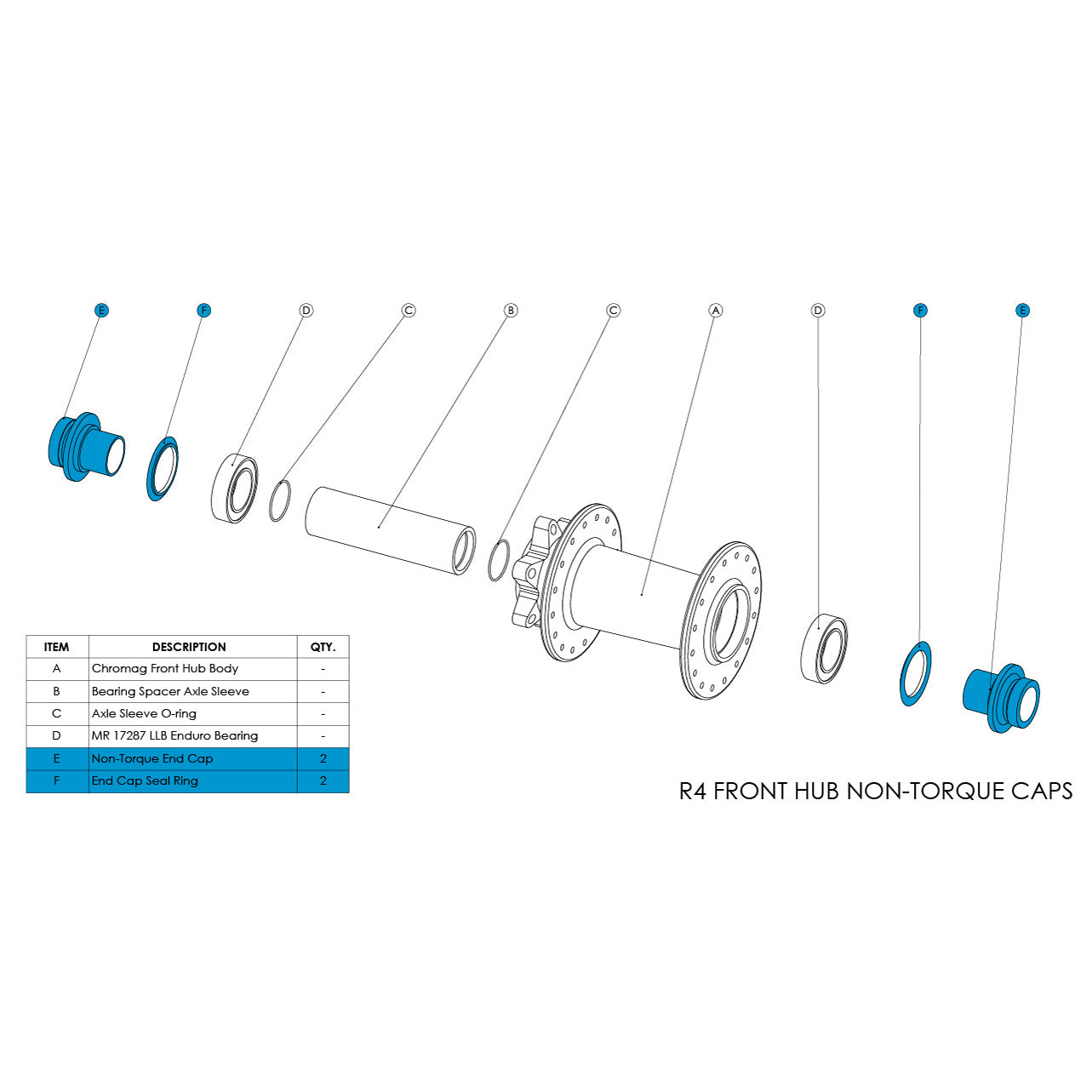 E F D C B C A D F E

| ITEM | DESCRIPTION | QTY. |
|---|---|---|
| A | Chromag Front Hub Body | - |
| B | Bearing Spacer Axle Sleeve | - |
| C | Axle Sleeve O-ring | - |
| D | MR 17287 LLB Enduro Bearing | - |
| E | Non-Torque End Cap | 2 |
| F | End Cap Seal Ring | 2 |

R4 FRONT HUB NON-TORQUE CAPS